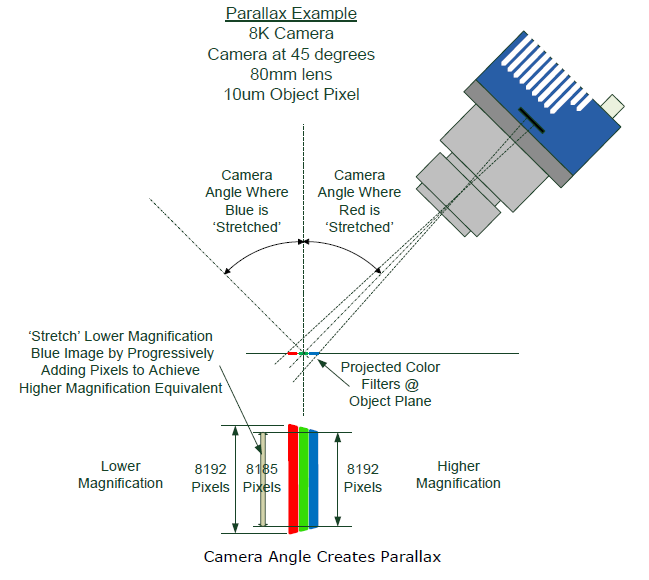 Parallax Example
8K Camera
Camera at 45 degrees
80mm lens
10um Object Pixel

Camera Angle Where Blue is 'Stretched'

Camera Angle Where Red is 'Stretched'

'Stretch' Lower Magnification Blue Image by Progressively Adding Pixels to Achieve Higher Magnification Equivalent

Projected Color Filters @ Object Plane

Lower Magnification

8192 Pixels

8185 Pixels

8192 Pixels

Higher Magnification

Camera Angle Creates Parallax